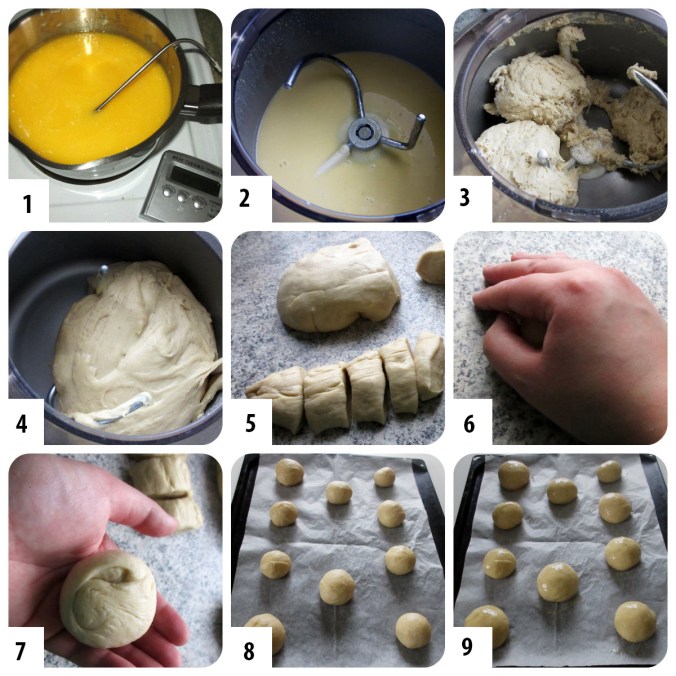 1
2
3
4
5
6
7
8
9