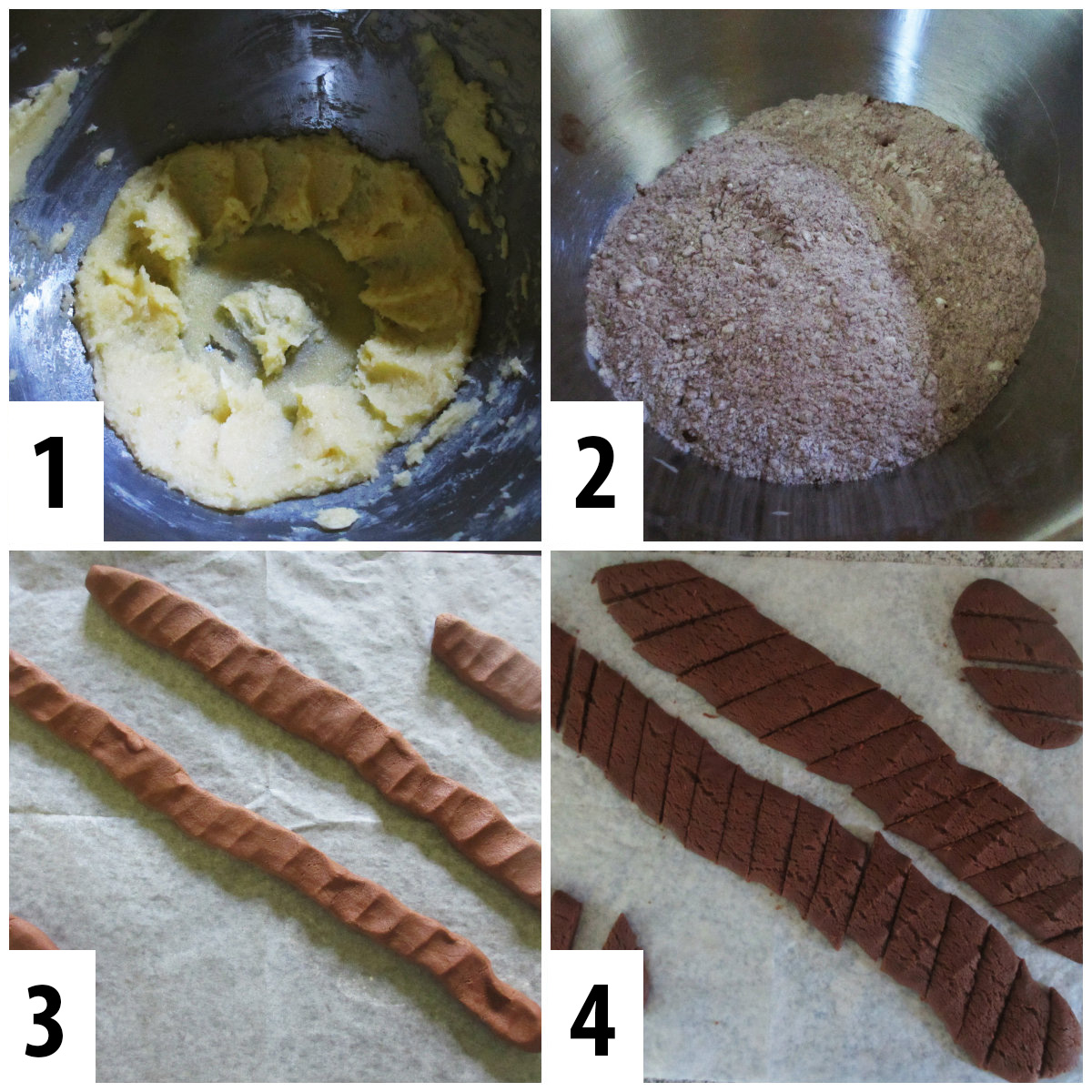 1

2

3

4