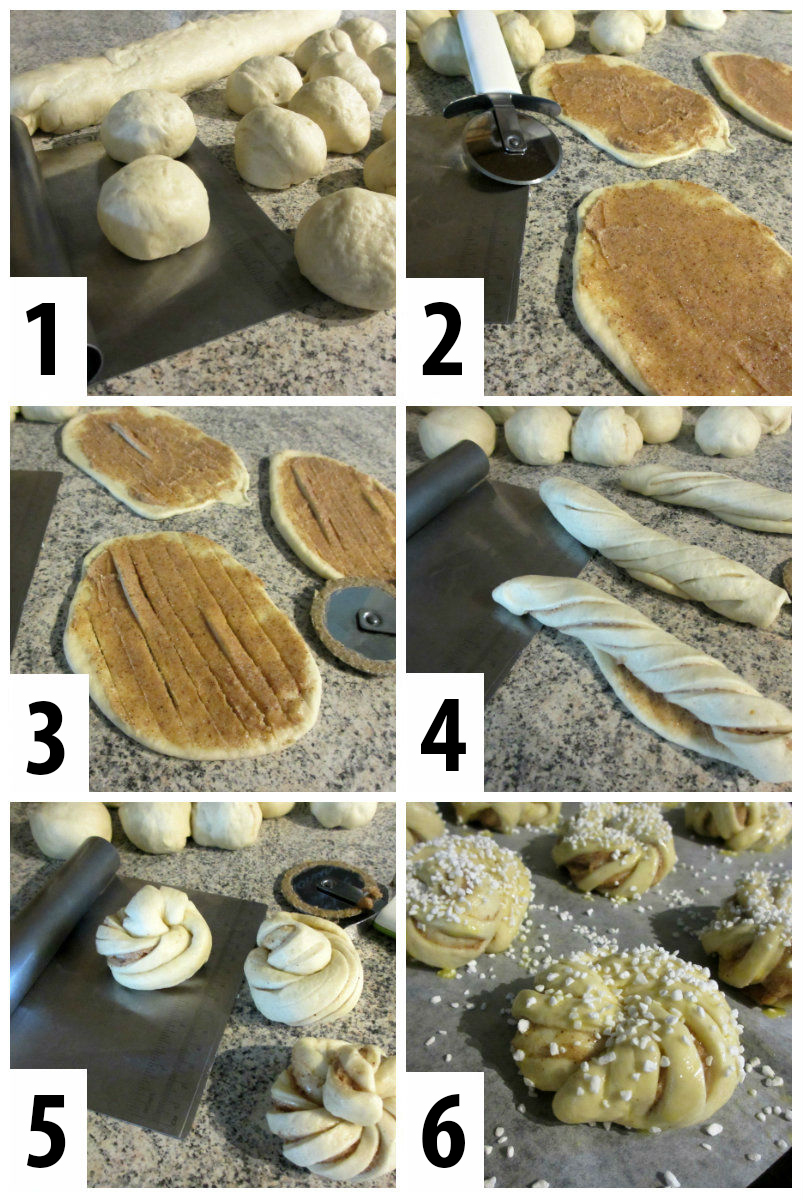 1
2
3
4
5
6